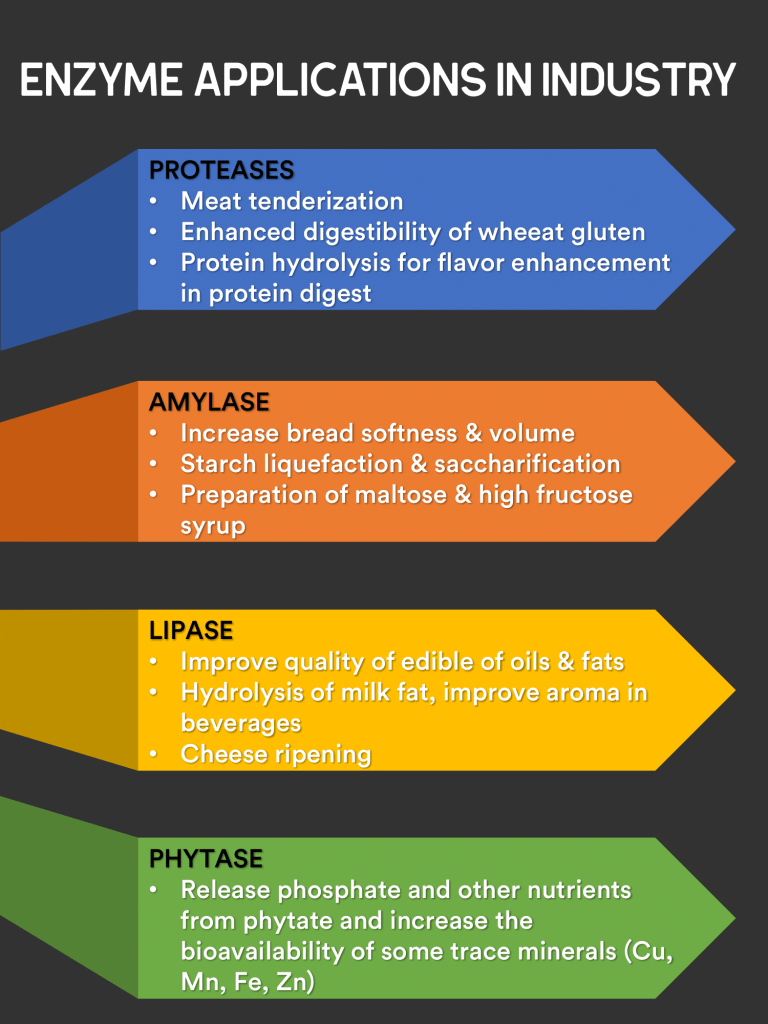 ENZYME APPLICATIONS IN INDUSTRY

PROTEASES
• Meat tenderization
• Enhanced digestibility of wheeat gluten
• Protein hydrolysis for flavor enhancement in protein digest

AMYLASE
• Increase bread softness & volume
• Starch liquefaction & saccharification
• Preparation of maltose & high fructose syrup

LIPASE
• Improve quality of edible of oils & fats
• Hydrolysis of milk fat, improve aroma in beverages
• Cheese ripening

PHYTASE
• Release phosphate and other nutrients from phytate and increase the bioavailability of some trace minerals (Cu, Mn, Fe, Zn)